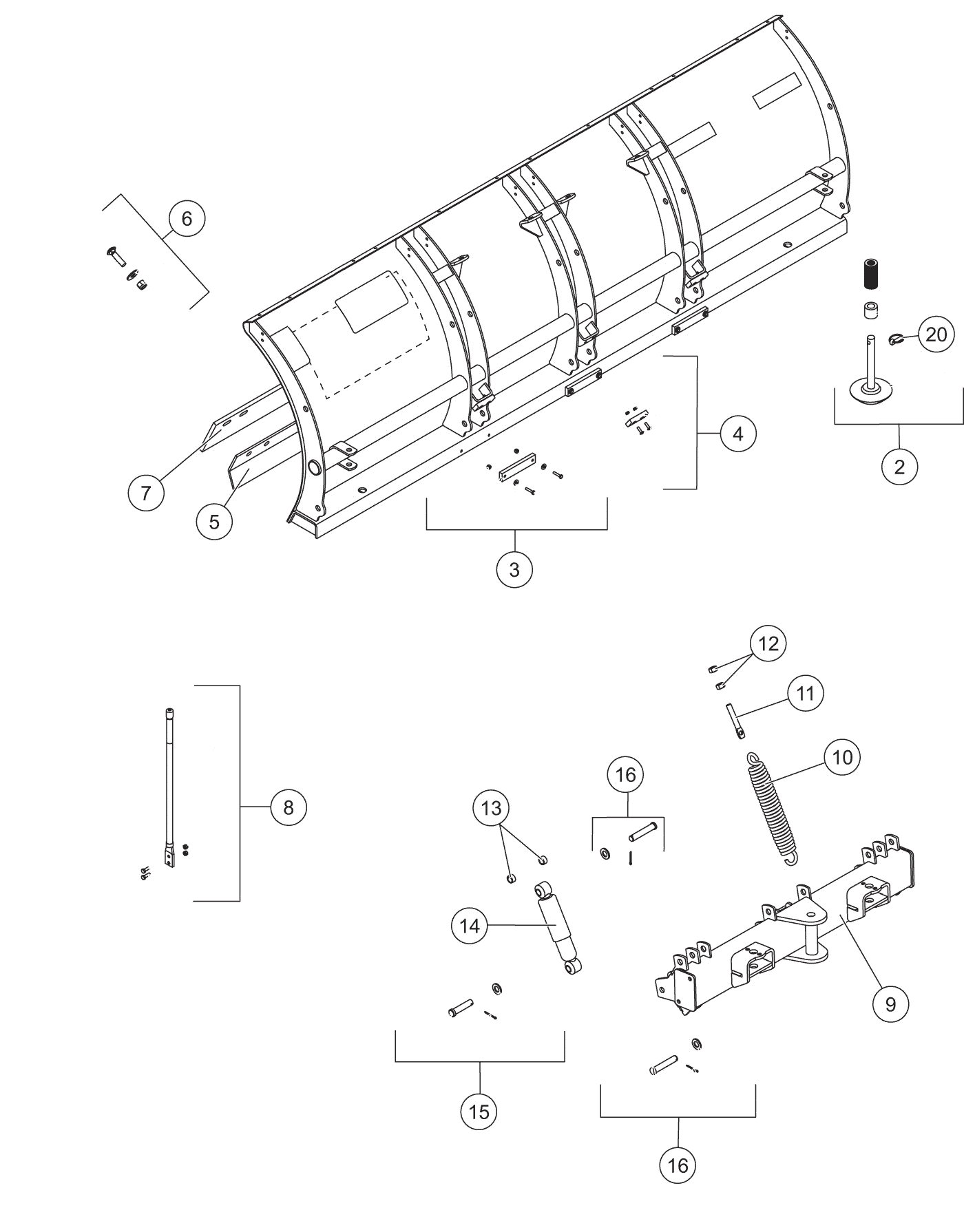 6
20
4
2
7
5
3
12
11
10
16
8
13
14
9
15
16