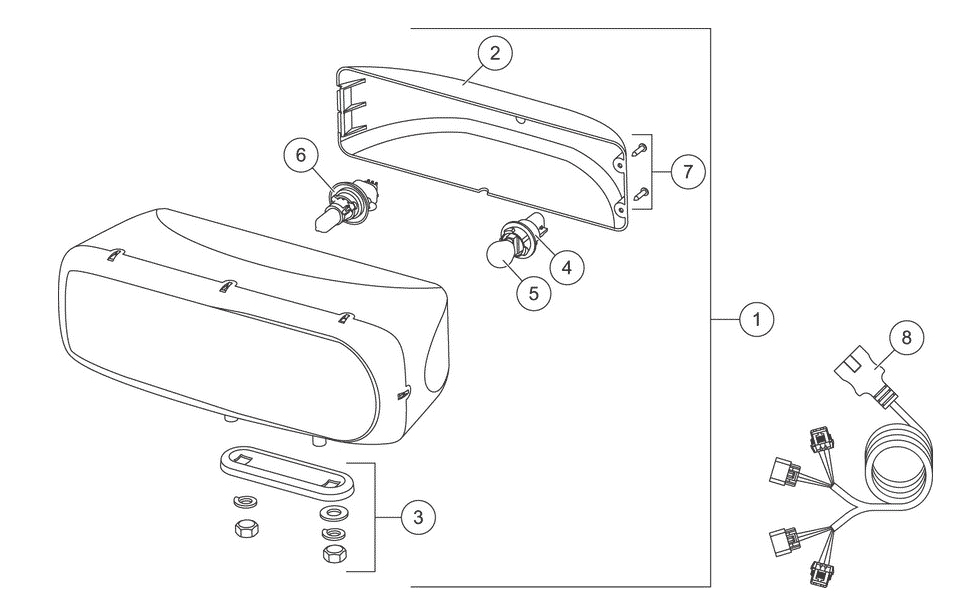 2
6
7
4
5
1
8
3