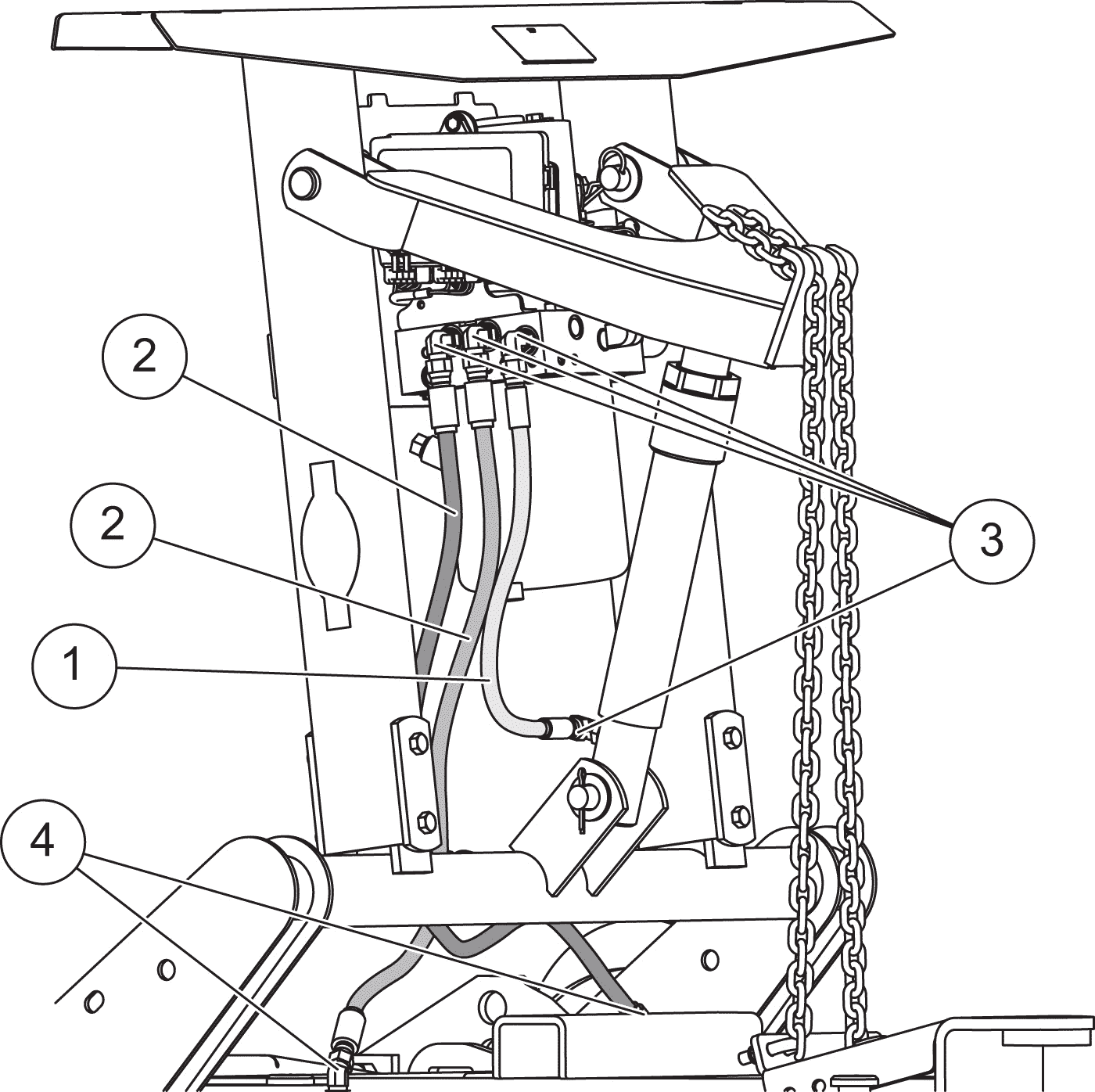 2
2
1
3
4