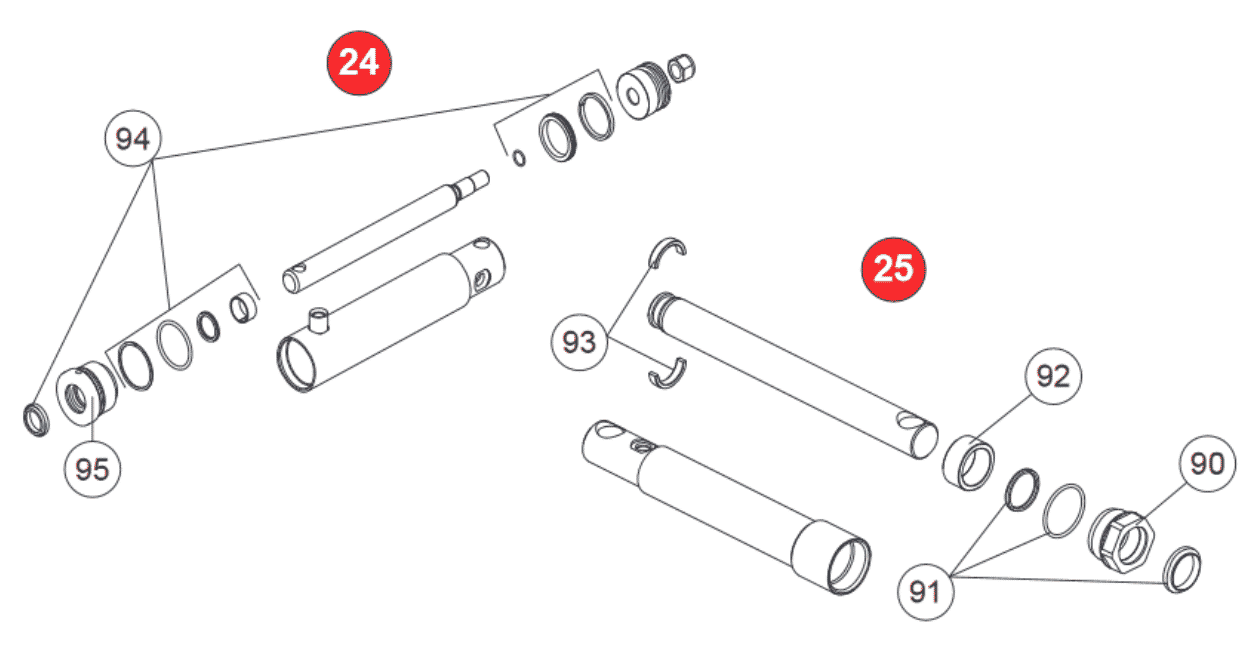 24
94
95
25
93
92
90
91