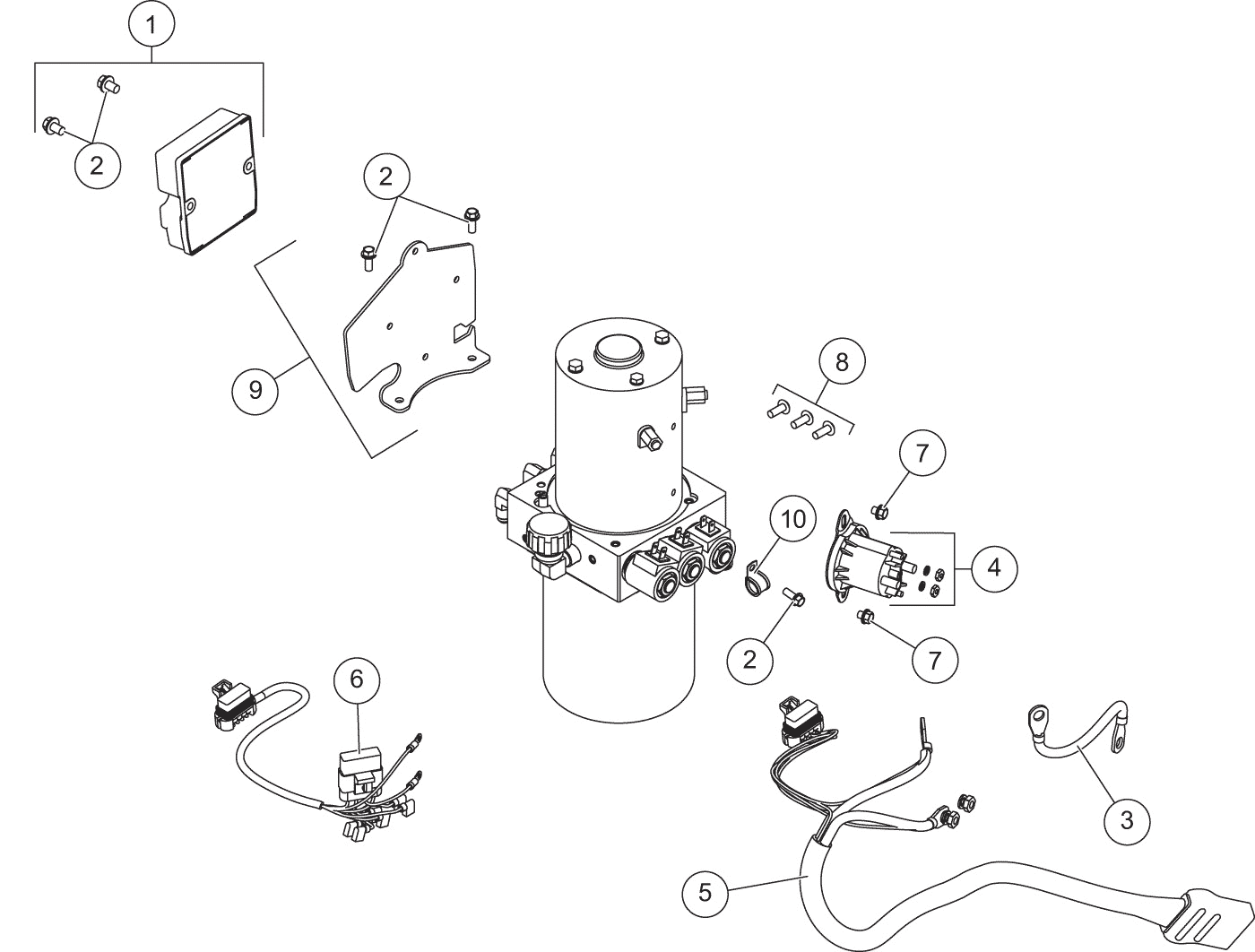 1
2
2
9
8
7
10
4
2
7
6
3
5